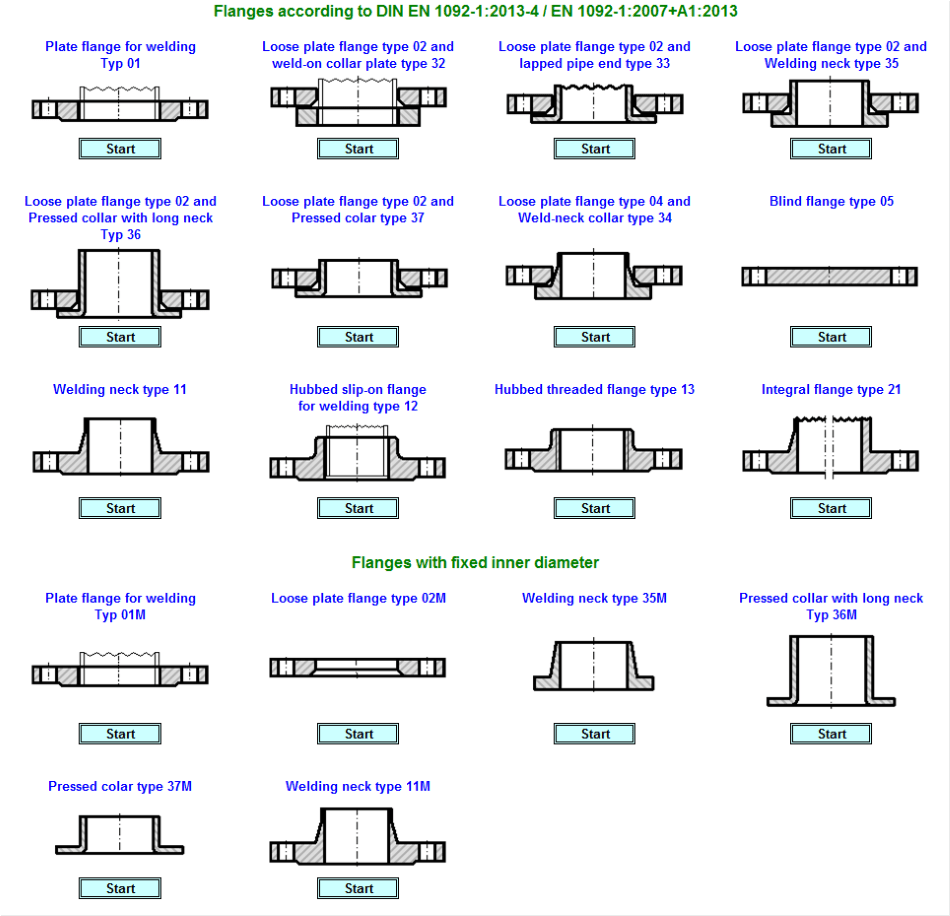 Flanges according to DIN EN 1092-1:2013-4 / EN 1092-1:2007+A1:2013

Plate flange for welding Typ 01

Start

Loose plate flange type 02 and weld-on collar plate type 32

Start

Loose plate flange type 02 and lapped pipe end type 33

Start

Loose plate flange type 02 and Welding neck type 35

Start

Loose plate flange type 02 and Pressed collar with long neck Typ 36

Start

Loose plate flange type 02 and Pressed colar type 37

Start

Loose plate flange type 04 and Weld-neck collar type 34

Start

Blind flange type 05

Start

Welding neck type 11

Start

Hubbed slip-on flange for welding type 12

Start

Hubbed threaded flange type 13

Start

Integral flange type 21

Start

Flanges with fixed inner diameter

Plate flange for welding Typ 01M

Start

Loose plate flange type 02M

Start

Welding neck type 35M

Start

Pressed collar with long neck Typ 36M

Start

Pressed colar type 37M

Start

Welding neck type 11M

Start